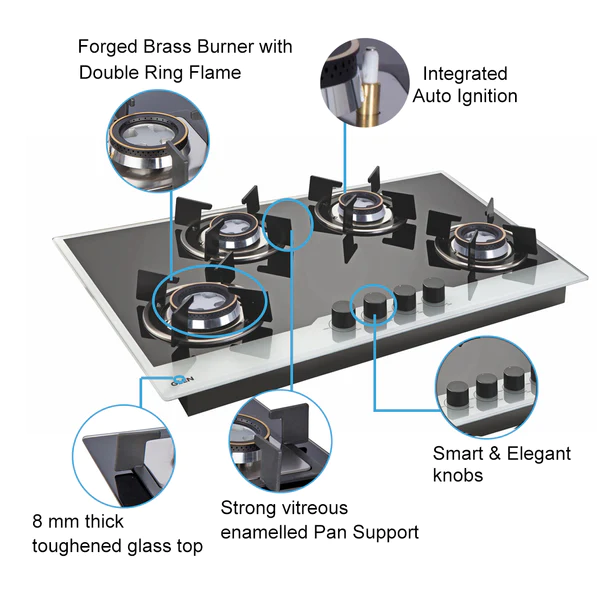 Forged Brass Burner with Double Ring Flame

Integrated Auto Ignition

GLEN

Smart & Elegant knobs

8 mm thick toughened glass top

Strong vitreous enamelled Pan Support